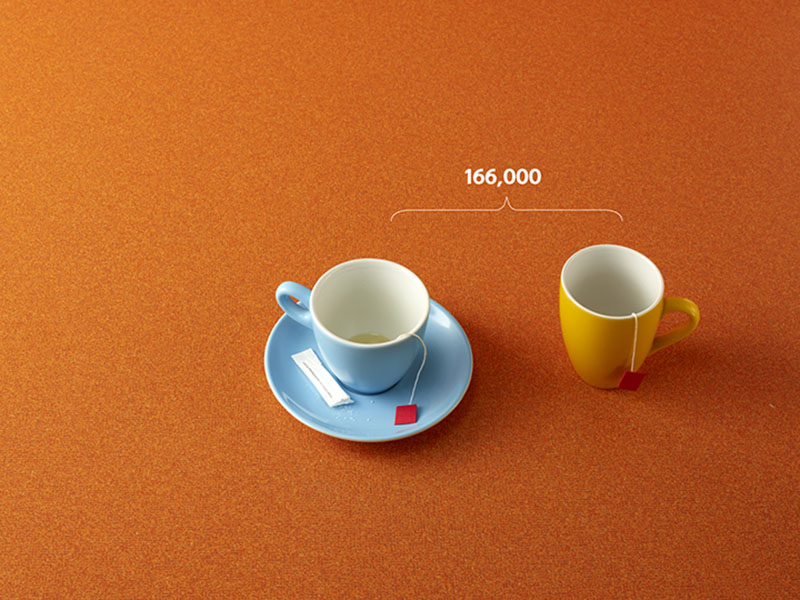 166,000